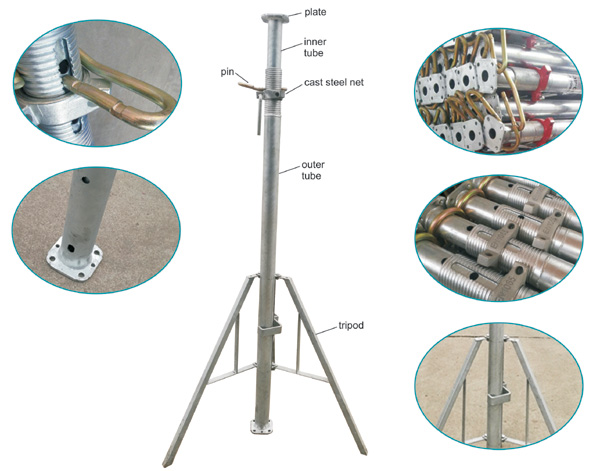 plate

inner tube

pin

cast steel net

outer tube

tripod